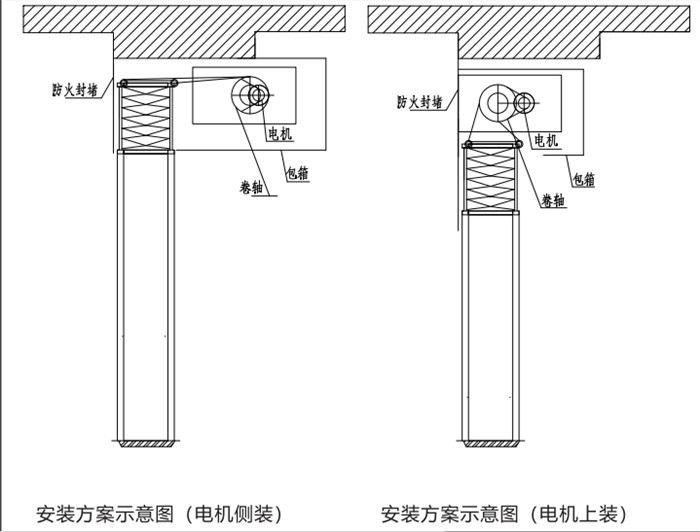 防火封堵
电机
包箱
卷轴

安装方案示意图（电机侧装）

防火封堵
电机
包箱
卷轴

安装方案示意图（电机上装）